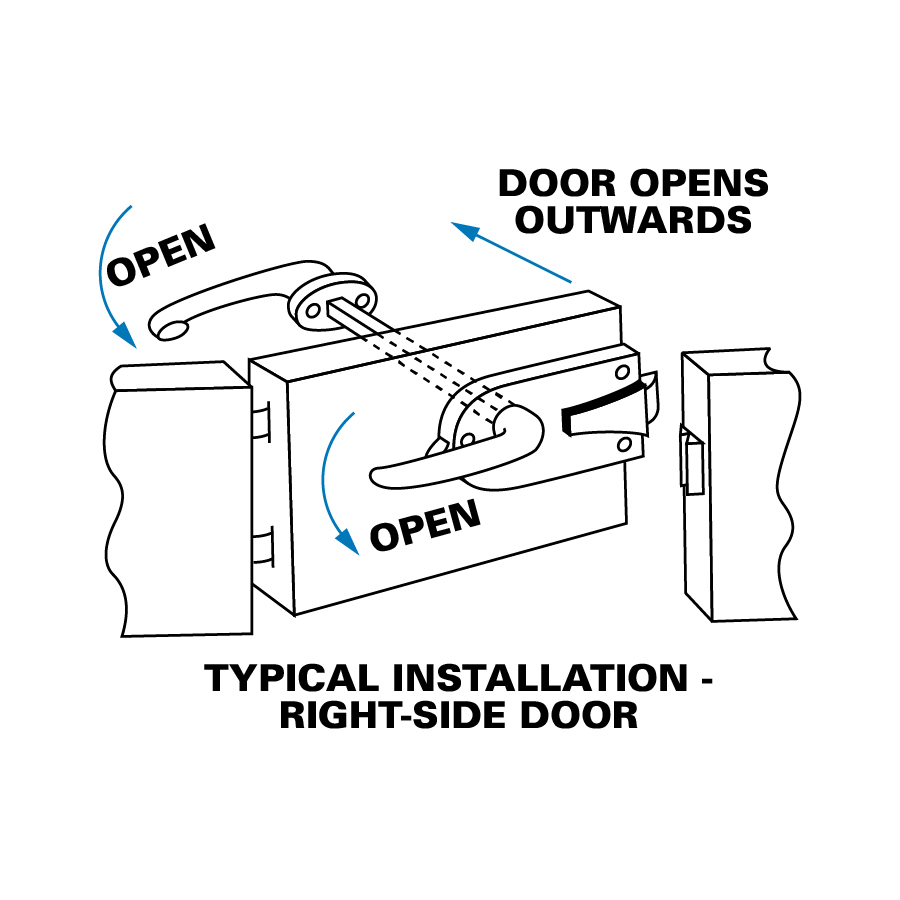 DOOR OPENS OUTWARDS

OPEN

OPEN

TYPICAL INSTALLATION - RIGHT-SIDE DOOR